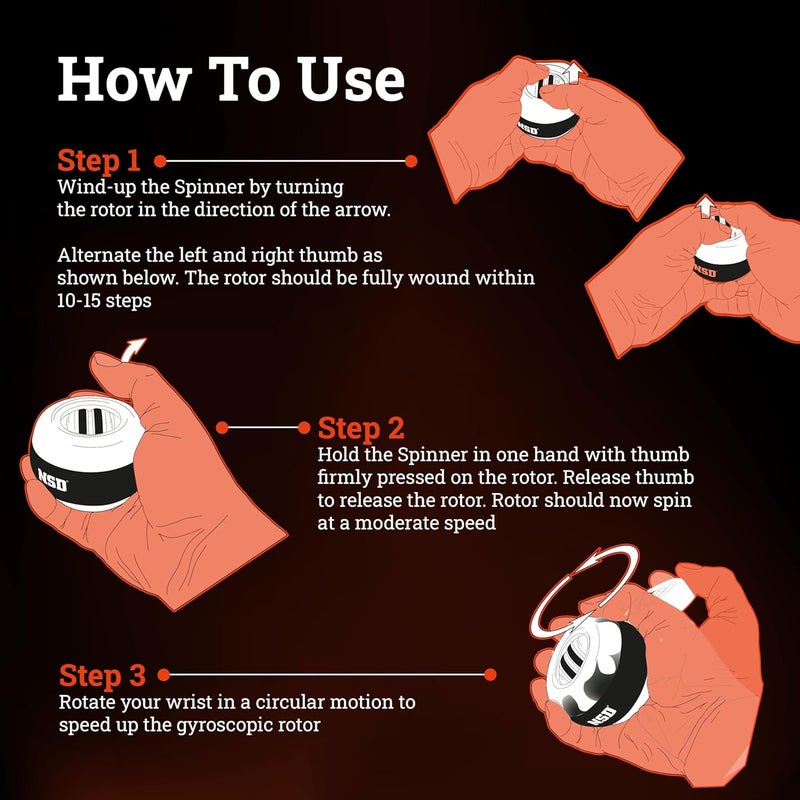 How To Use

Step 1
Wind-up the Spinner by turning the rotor in the direction of the arrow.

Alternate the left and right thumb as shown below. The rotor should be fully wound within 10-15 steps

NSD

NSD

NSD

Step 2
Hold the Spinner in one hand with thumb firmly pressed on the rotor. Release thumb to release the rotor. Rotor should now spin at a moderate speed

Step 3
Rotate your wrist in a circular motion to speed up the gyroscopic rotor

NSD